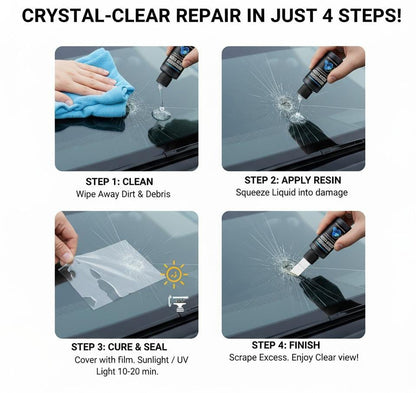 CRYSTAL-CLEAR REPAIR IN JUST 4 STEPS!

STEP 1: CLEAN
Wipe Away Dirt & Debris

STEP 2: APPLY RESIN
Squeeze Liquid into damage

STEP 3: CURE & SEAL
Cover with film. Sunlight / UV Light 10-20 min.

STEP 4: FINISH
Scrape Excess. Enjoy Clear view!